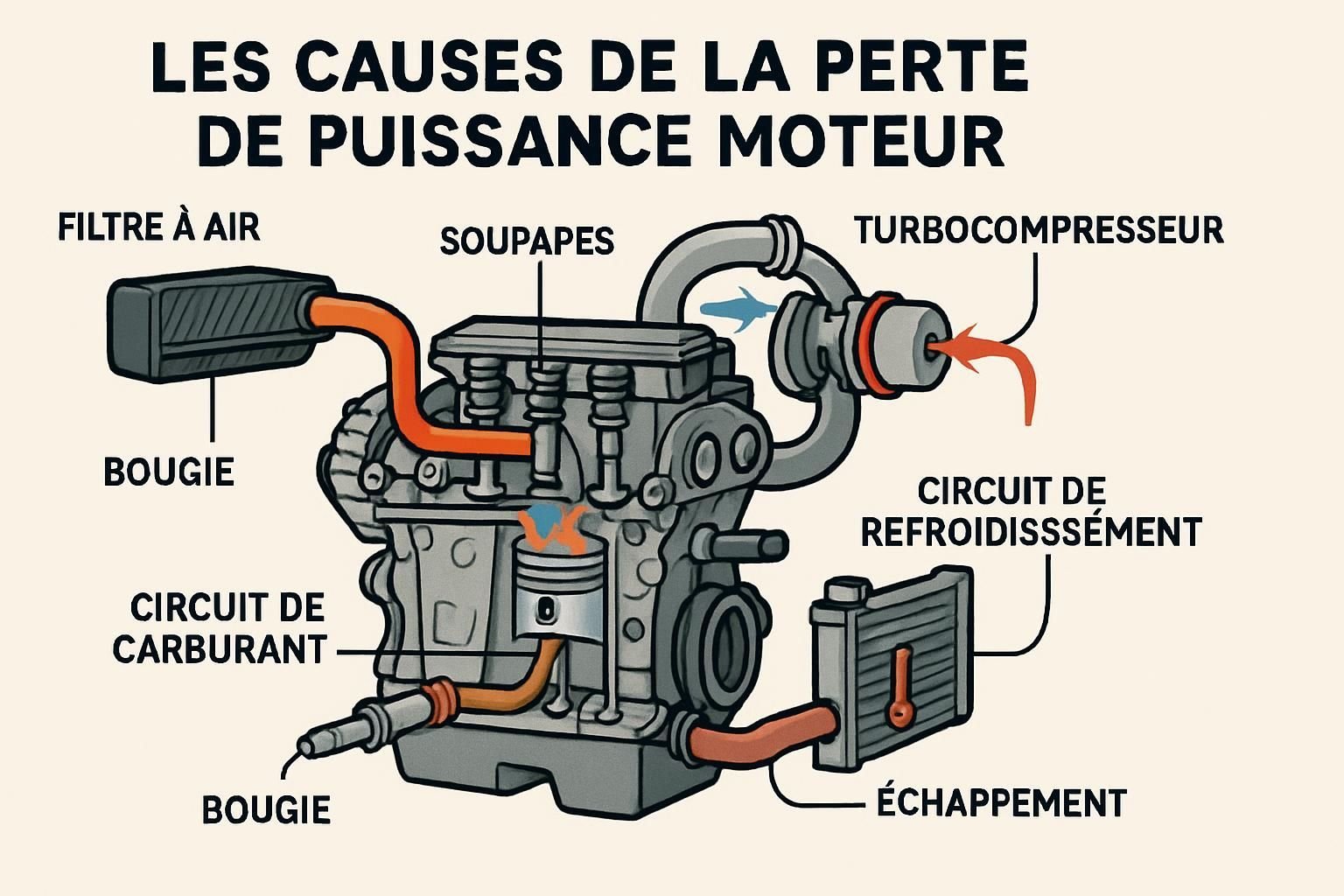 LES CAUSES DE LA PERTE DE PUISSANCE MOTEUR

FILTRE À AIR

SOUPAPES

TURBOCOMPRESSEUR

BOUGIE

CIRCUIT DE REFROIDISSSÉMENT

CIRCUIT DE CARBURANT

BOUGIE

ÉCHAPPEMENT