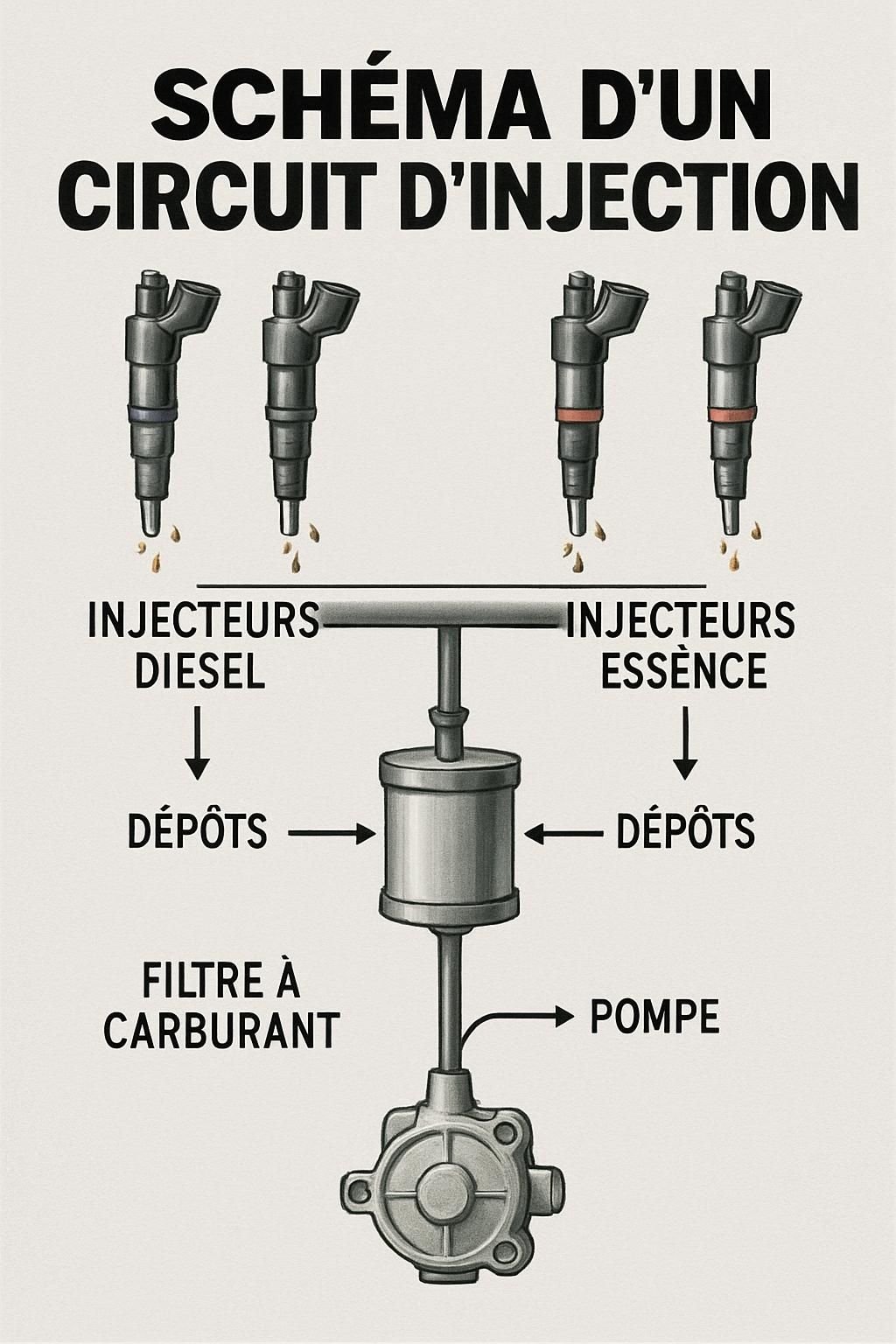 SCHÉMA D'UN CIRCUIT D'INJECTION

INJECTEURS DIESEL

INJECTEURS ESSÈNCE

DÉPÔTS

DÉPÔTS

FILTRE À CARBURANT

POMPE